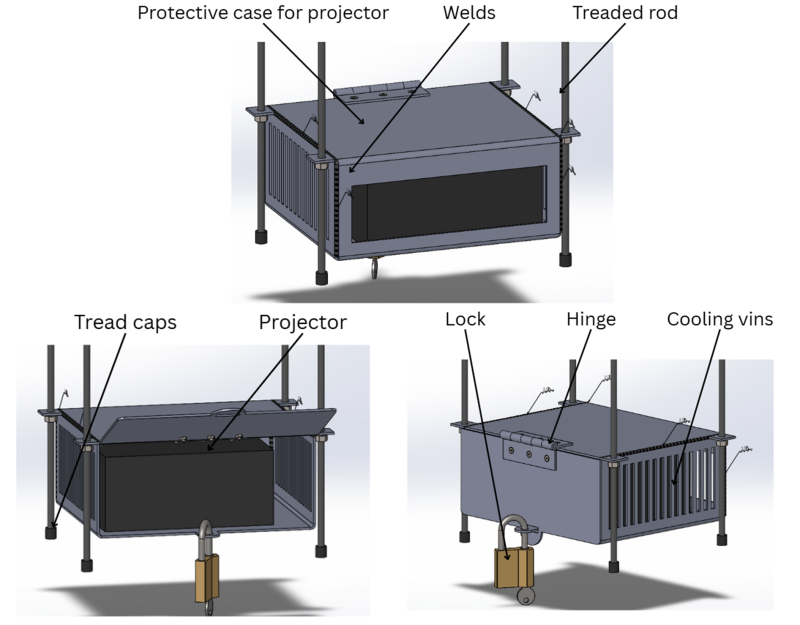 Protective case for projector
Welds
Treaded rod

Tread caps
Projector

Lock
Hinge
Cooling vins